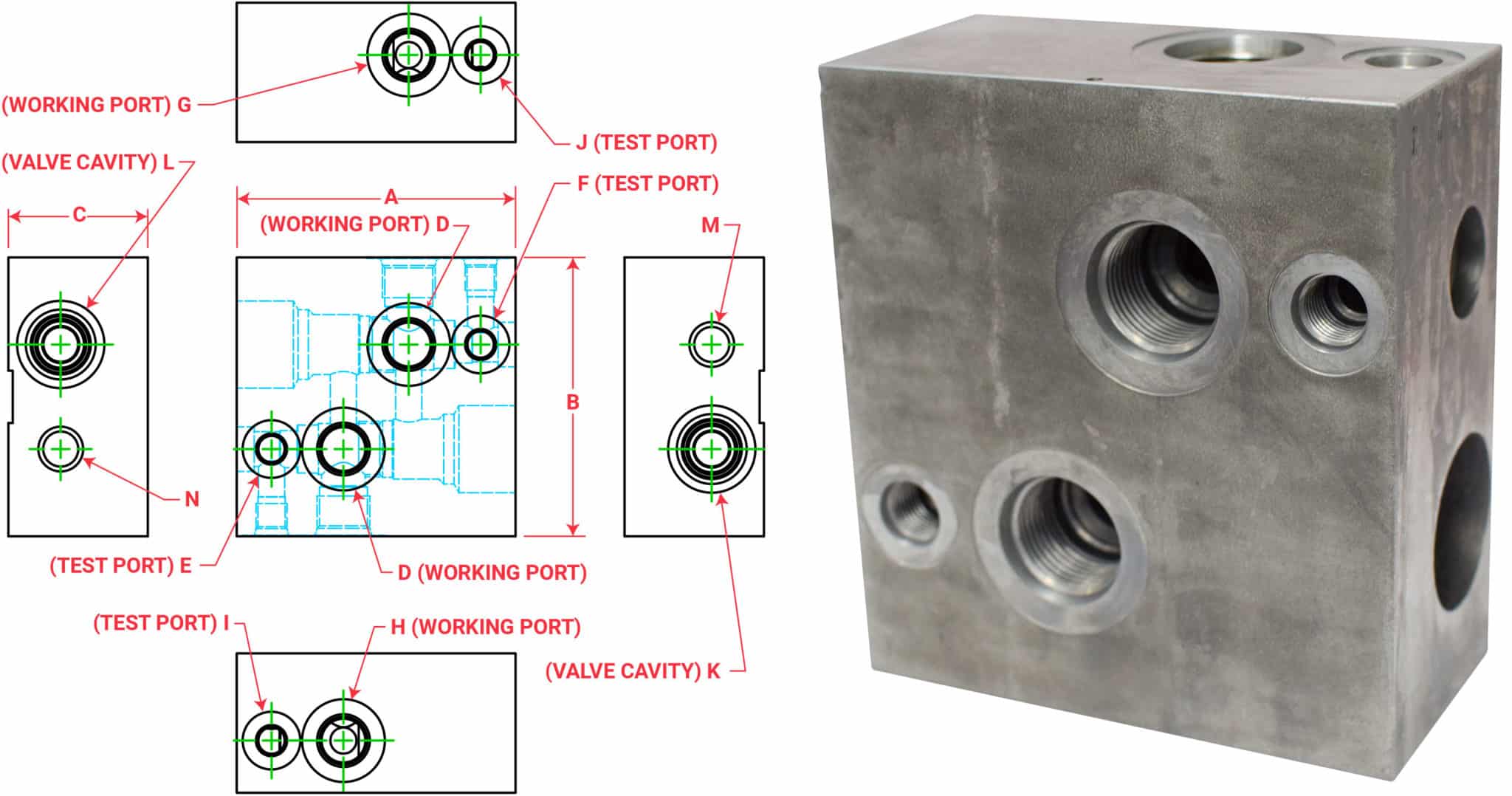 (WORKING PORT) G

J (TEST PORT)

(VALVE CAVITY) L

F (TEST PORT)

A

C

(WORKING PORT) D

M

B

N

(TEST PORT) E

D (WORKING PORT)

(TEST PORT) I

H (WORKING PORT)

(VALVE CAVITY) K