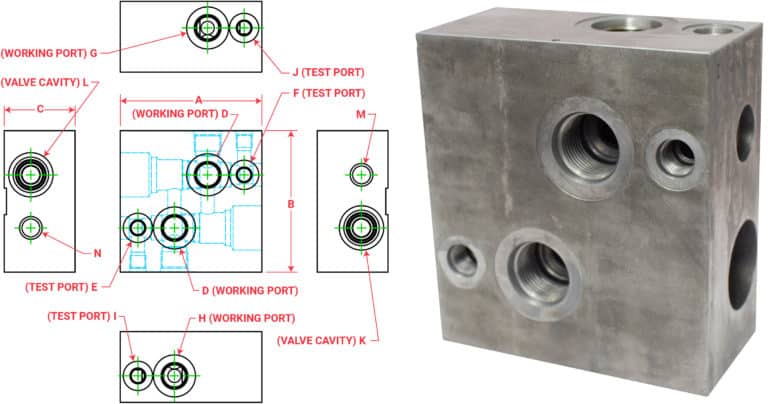 (WORKING PORT) G
J (TEST PORT)
(VALVE CAVITY) L
C
A
(WORKING PORT) D
F (TEST PORT)
M
B
N
(TEST PORT) E
D (WORKING PORT)
(TEST PORT) I
H (WORKING PORT)
(VALVE CAVITY) K